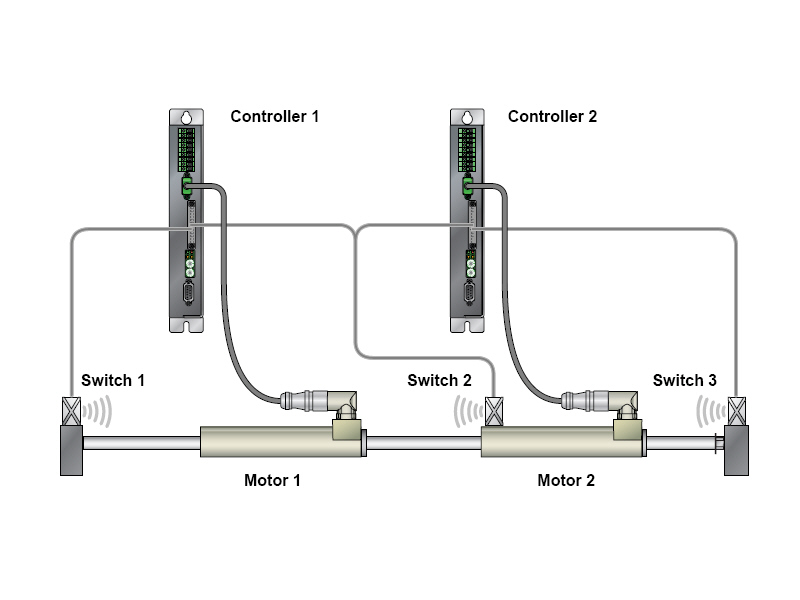 Controller 1

Controller 2

Switch 1

Switch 2

Switch 3

Motor 1

Motor 2